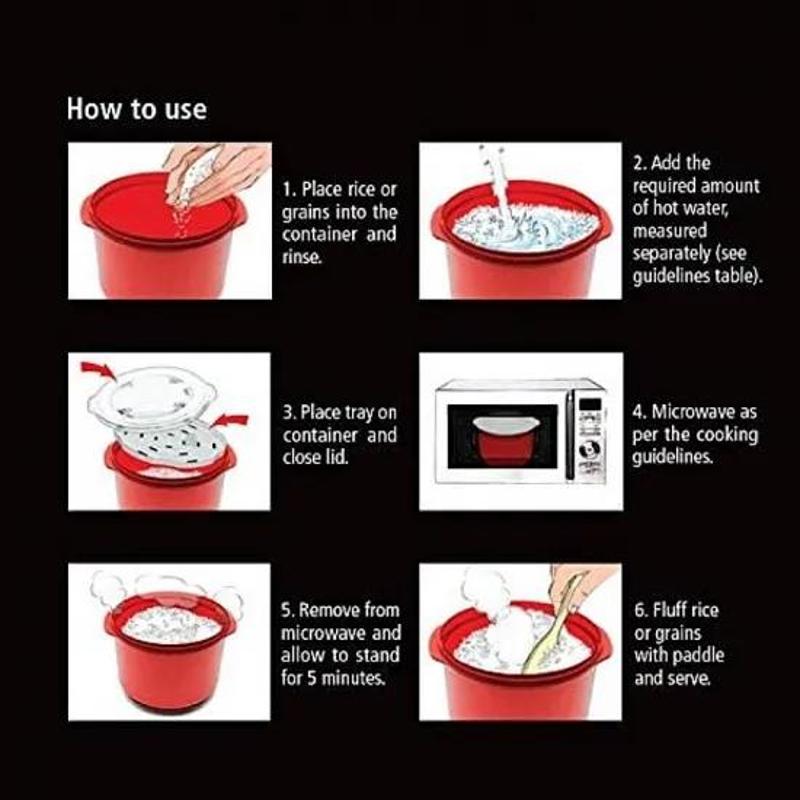 How to use

1. Place rice or grains into the container and rinse.

2. Add the required amount of hot water, measured separately (see guidelines table).

3. Place tray on container and close lid.

4. Microwave as per the cooking guidelines.

5. Remove from microwave and allow to stand for 5 minutes.

6. Fluff rice or grains with paddle and serve.